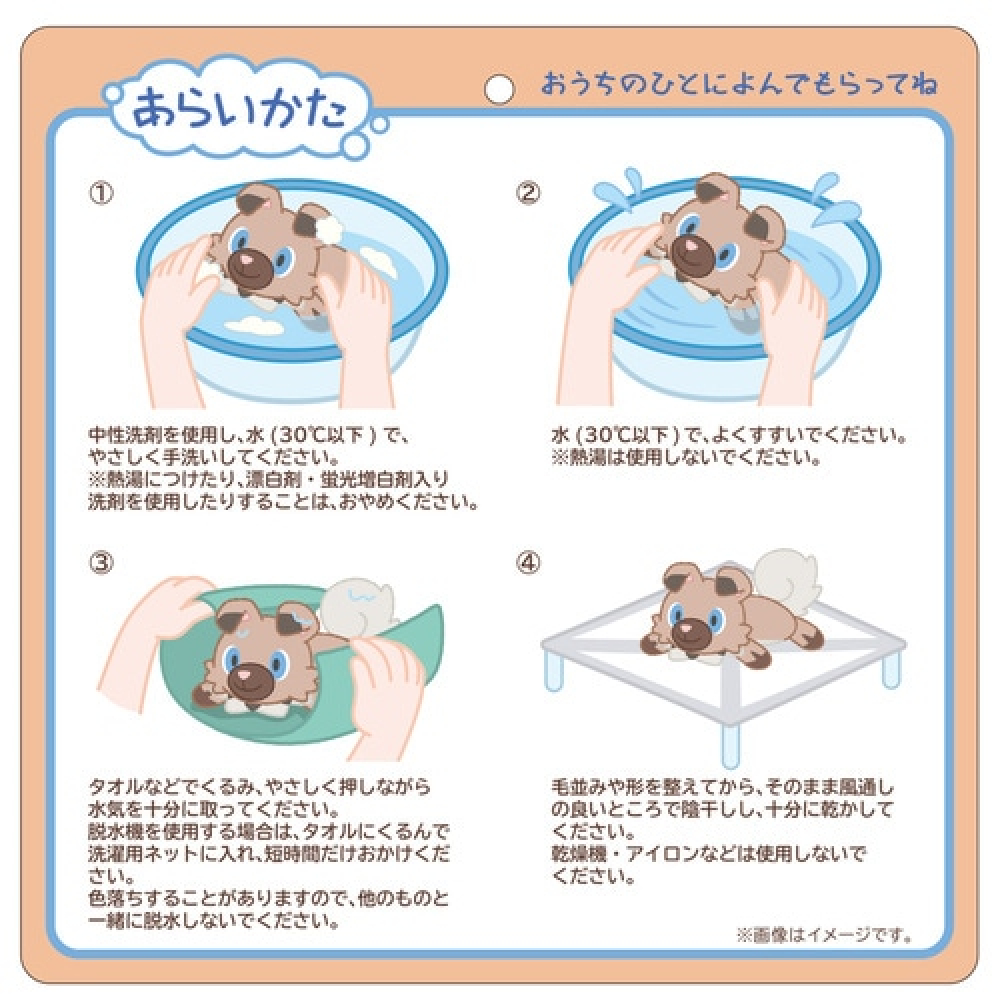 あらいかた

おうちのひとによんでもらってね

①

中性洗剤を使用し､水（30℃以下）で、やさしく手洗いしてください。
※熱湯につけたり、漂白剤・蛍光増白剤入り洗剤を使用したりすることは､おやめください。

②

水（30℃以下）で､よくすすいでください。
※熱湯は使用しないでください。

③

タオルなどでくるみ､やさしく押しながら水気を十分に取ってください。
脱水機を使用する場合は、タオルにくるんで洗濯用ネットに入れ､短時間だけおかけください。
色落ちすることがありますので､他のものと一緒に脱水しないでください。

④

毛並みや形を整えてから､そのまま風通しの良いところで陰干しし､十分に乾かしてください。
乾燥機・アイロンなどは使用しないでください。

※画像はイメージです。